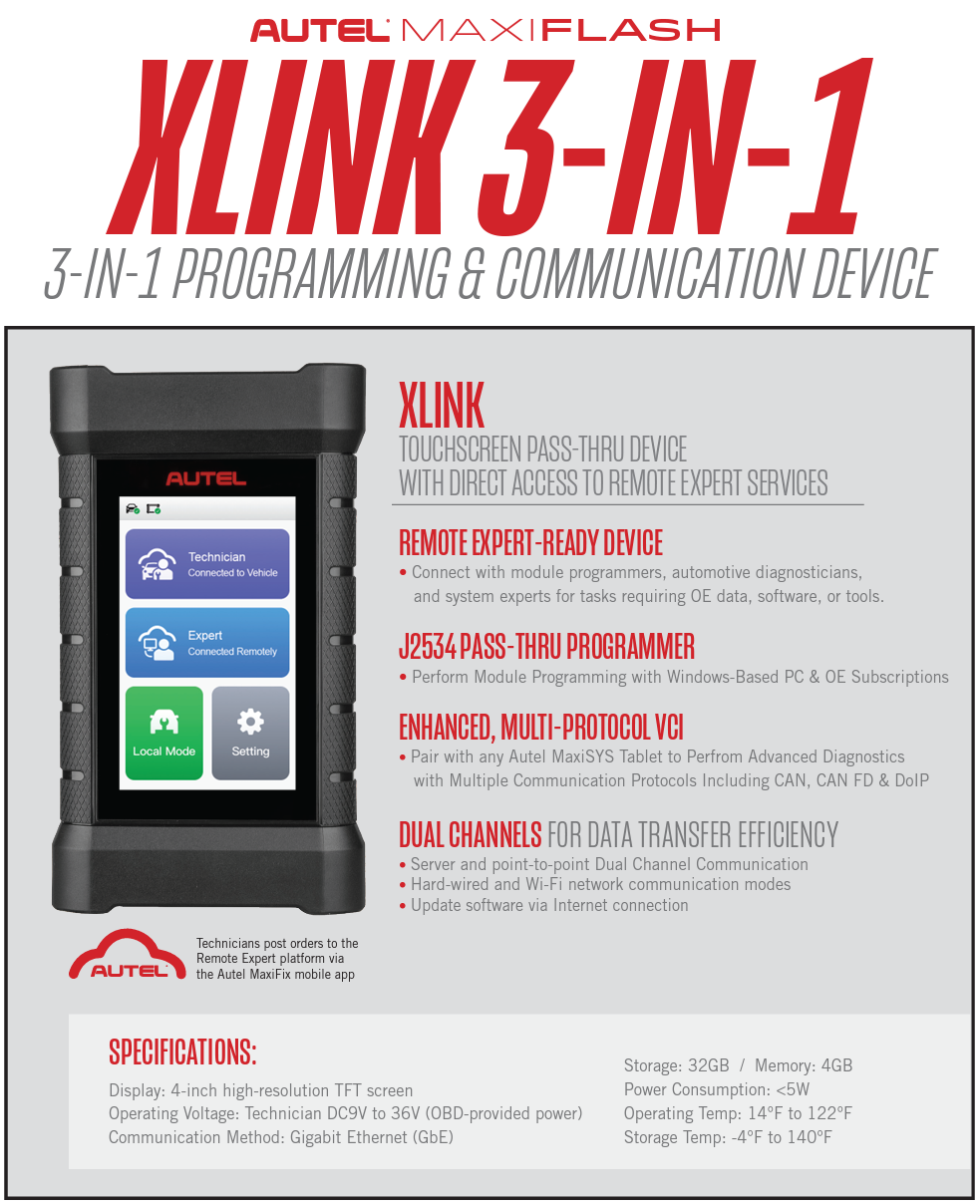 AUTEL MAXIFLASH

XLINK 3-IN-1

3-IN-1 PROGRAMMING & COMMUNICATION DEVICE

AUTEL

Technician
Connected to Vehicle

Expert
Connected Remotely

Local Mode

Setting

AUTEL

Technicians post orders to the Remote Expert platform via the Autel MaxiFix mobile app

XLINK
TOUCHSCREEN PASS-THRU DEVICE
WITH DIRECT ACCESS TO REMOTE EXPERT SERVICES

REMOTE EXPERT-READY DEVICE
• Connect with module programmers, automotive diagnosticians, and system experts for tasks requiring OE data, software, or tools.

J2534 PASS-THRU PROGRAMMER
• Perform Module Programming with Windows-Based PC & OE Subscriptions

ENHANCED, MULTI-PROTOCOL VCI
• Pair with any Autel MaxiSYS Tablet to Perfrom Advanced Diagnostics with Multiple Communication Protocols Including CAN, CAN FD & DoIP

DUAL CHANNELS FOR DATA TRANSFER EFFICIENCY
• Server and point-to-point Dual Channel Communication
• Hard-wired and Wi-Fi network communication modes
• Update software via Internet connection

SPECIFICATIONS:
Display: 4-inch high-resolution TFT screen
Operating Voltage: Technician DC9V to 36V (OBD-provided power)
Communication Method: Gigabit Ethernet (GbE)

Storage: 32GB / Memory: 4GB
Power Consumption: <5W
Operating Temp: 14°F to 122°F
Storage Temp: -4°F to 140°F